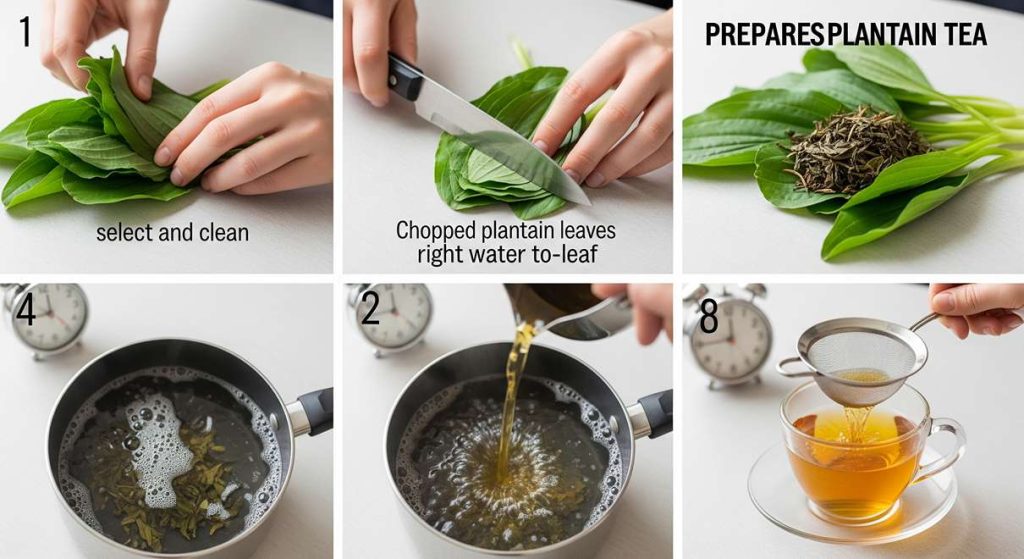 1

select and clean

Chopped plantain leaves right water to-leaf

PREPARES PLANTAIN TEA

4

2

8